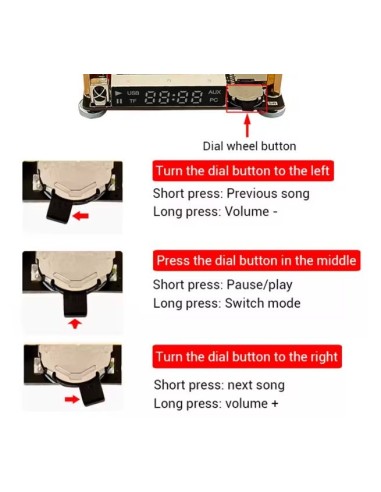 USB
TF
88:88
AUX
PC

Dial wheel button

Turn the dial button to the left
Short press: Previous song
Long press: Volume -

Press the dial button in the middle
Short press: Pause/play
Long press: Switch mode

Turn the dial button to the right
Short press: next song
Long press: volume +